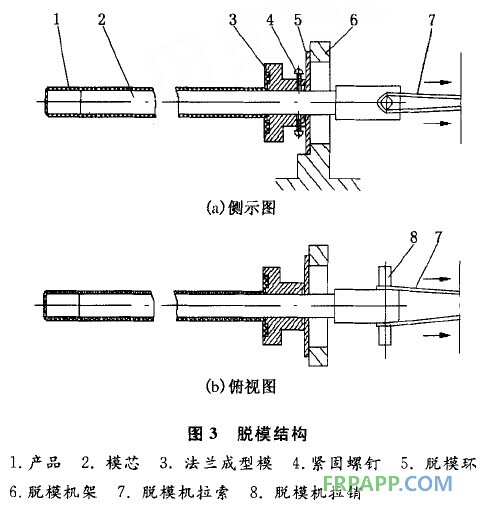 1 2 3 4 5 6 7

(a)侧示图

8 7

(b)俯视图

图 3　脱模结构

1. 产品　2. 模芯　3. 法兰成型模　4. 紧固螺钉　5. 脱模环　6. 脱模机架　7. 脱模机拉索　8. 脱模机拉销

FRPAPP.COM