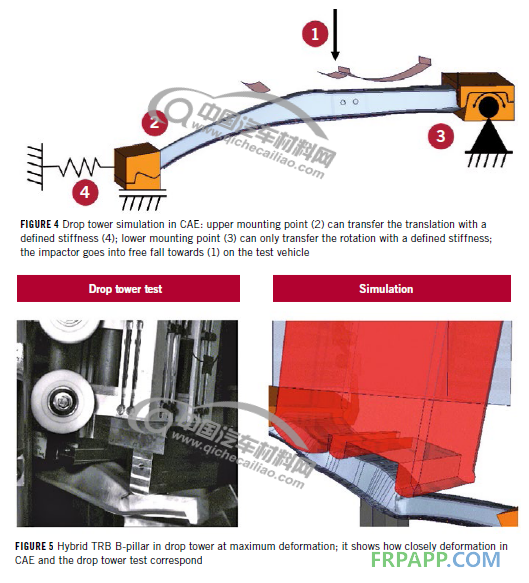 1

2

3

4

中国汽车材料网
www.qichecailiao.com

FIGURE 4 Drop tower simulation in CAE: upper mounting point (2) can transfer the translation with a defined stiffness (4); lower mounting point (3) can only transfer the rotation with a defined stiffness; the impactor goes into free fall towards (1) on the test vehicle

Drop tower test

Simulation

中国汽车材料网
www.qichecailiao.com

FIGURE 5 Hybrid TRB B-pillar in drop tower at maximum deformation; it shows how closely deformation in CAE and the drop tower test correspond

FRPAPP.COM