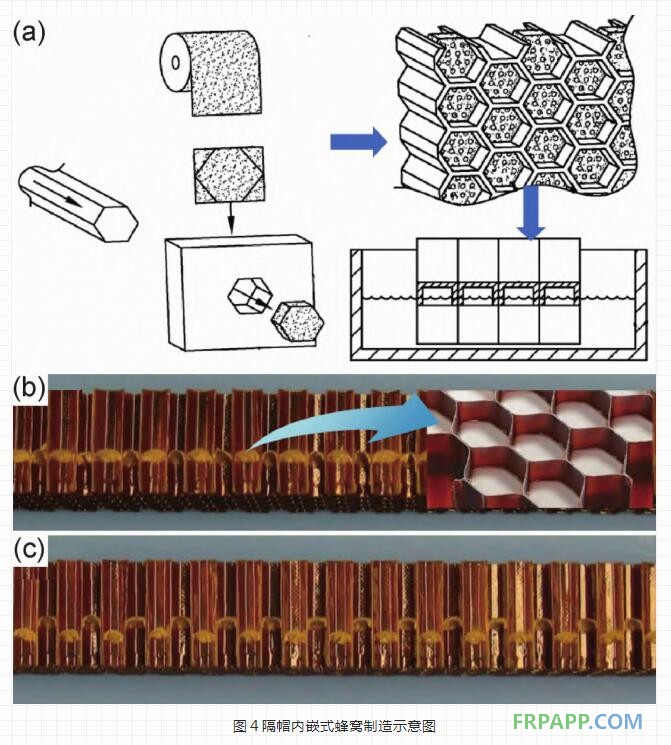 (a)

(b)

(c)

图 4 隔帽内嵌式蜂窝制造示意图

FRPAPP.COM